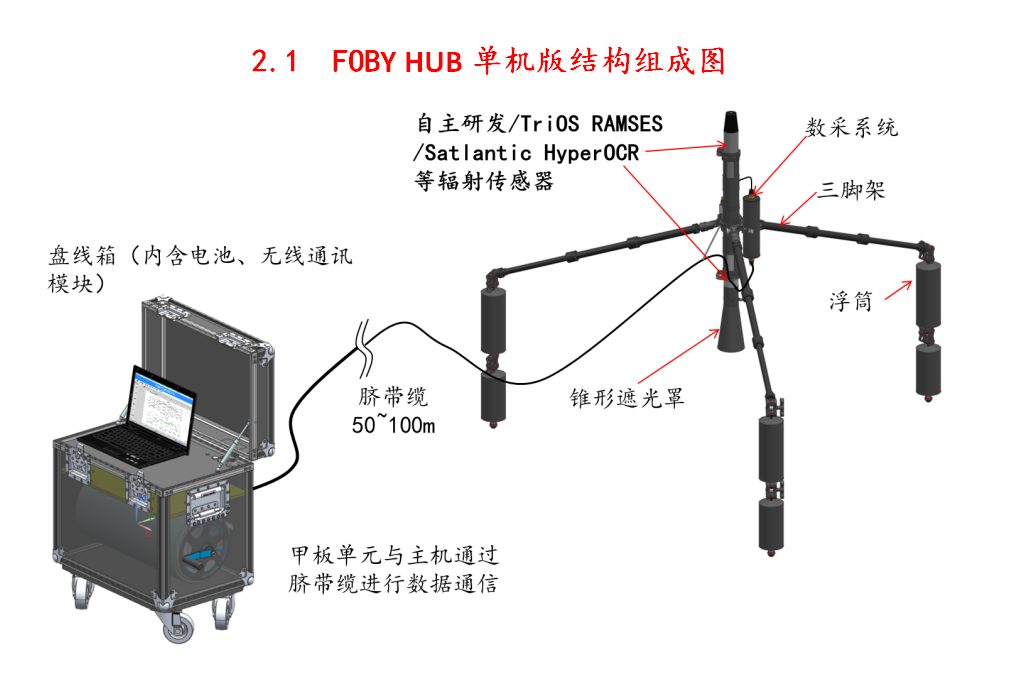 2.1 FOBY HUB 单机版结构组成图

自主研发/TriOS RAMSES /Satlantic HyperOCR 等辐射传感器

数采系统

三脚架

盘线箱（内含电池、无线通讯模块）

浮筒

脐带缆 50~100m

锥形遮光罩

甲板单元与主机通过脐带缆进行数据通信